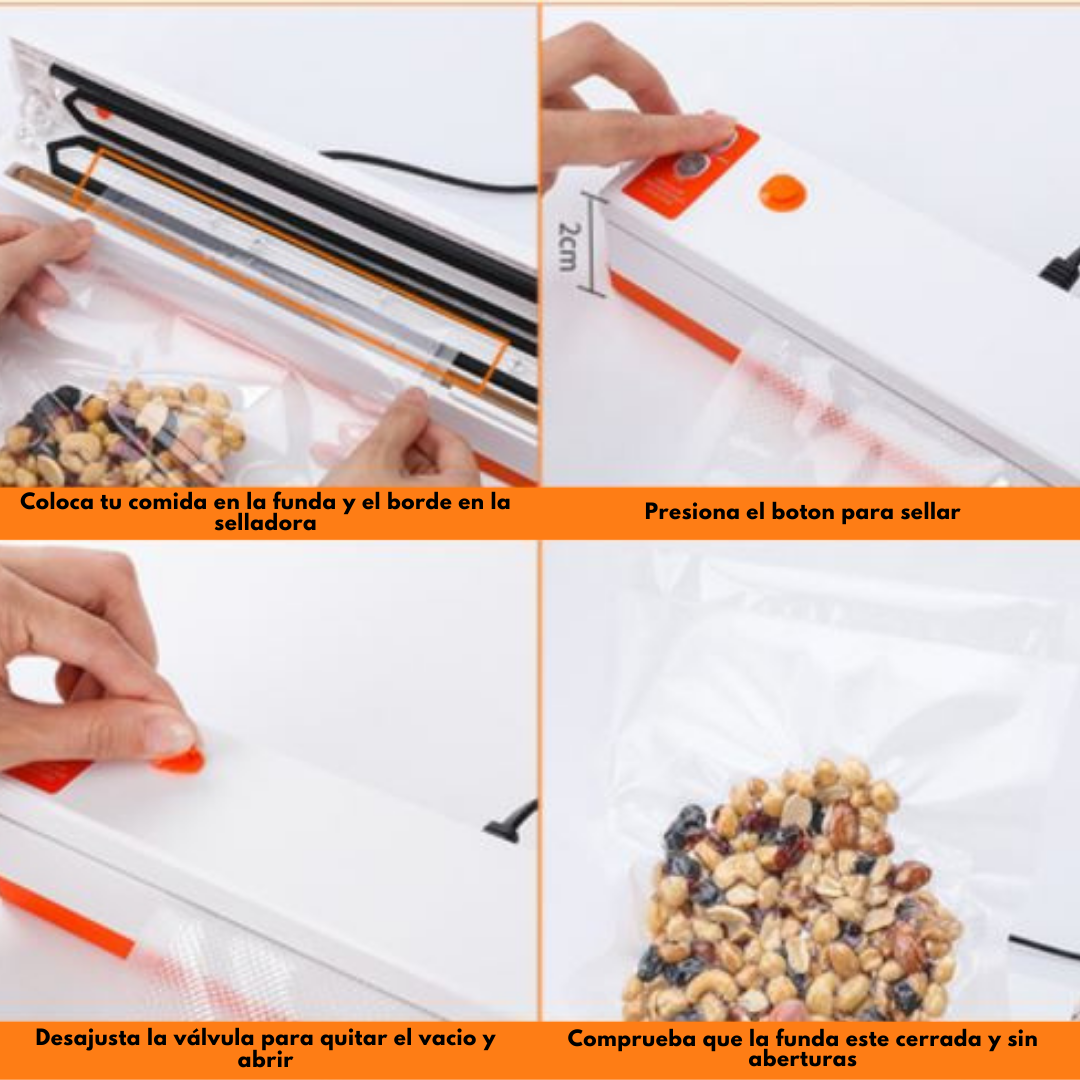 2cm

Coloca tu comida en la funda y el borde en la selladora

Presiona el boton para sellar

Desajusta la válvula para quitar el vacio y abrir

Comprueba que la funda este cerrada y sin aberturas